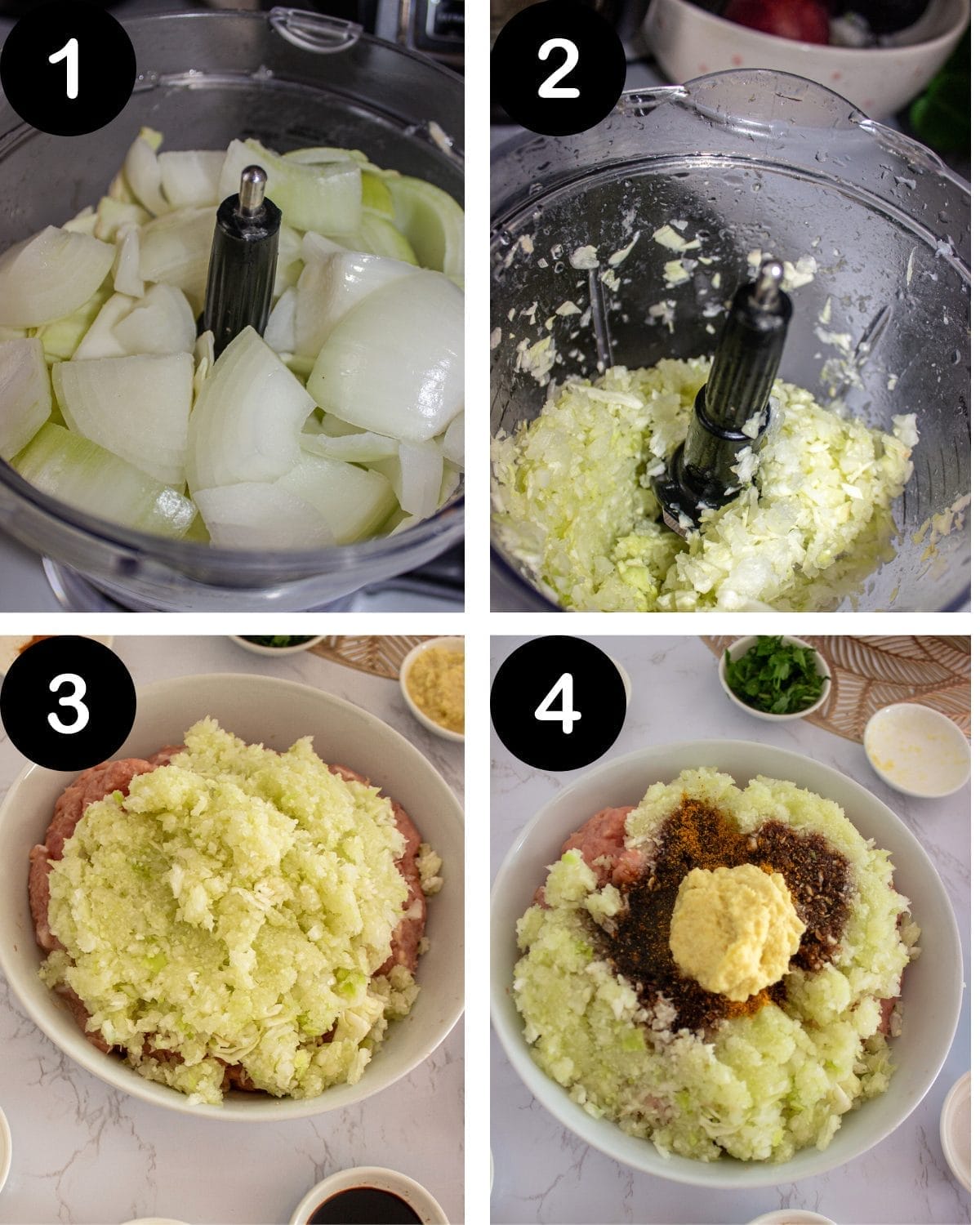 1

2

3

4