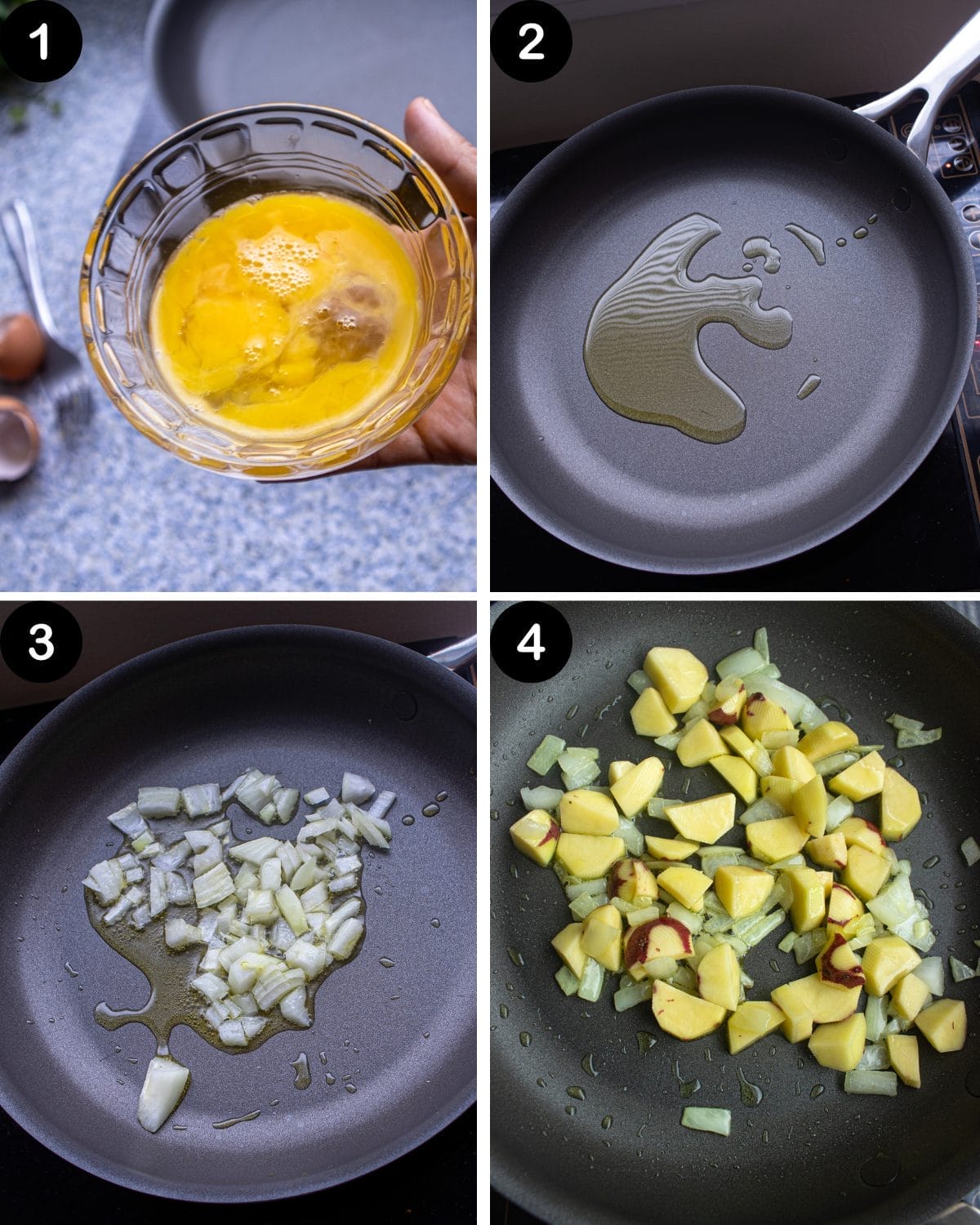 1

2

3

4